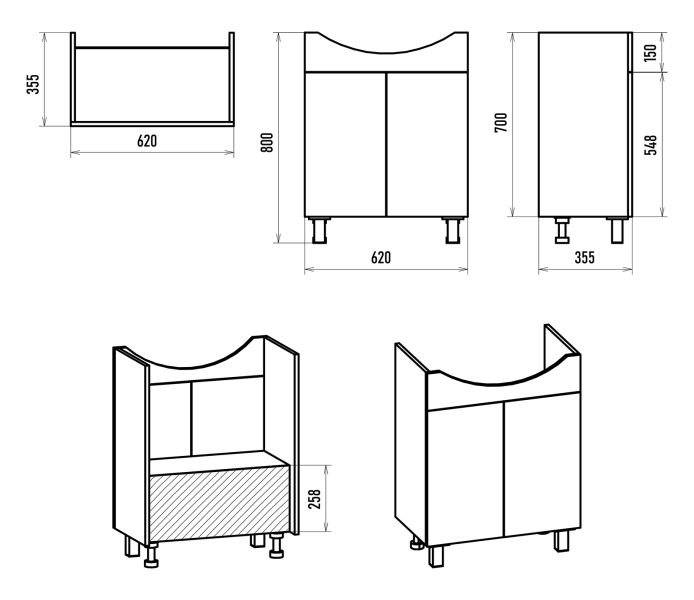 355
620
800
620
700
150
548
355
258